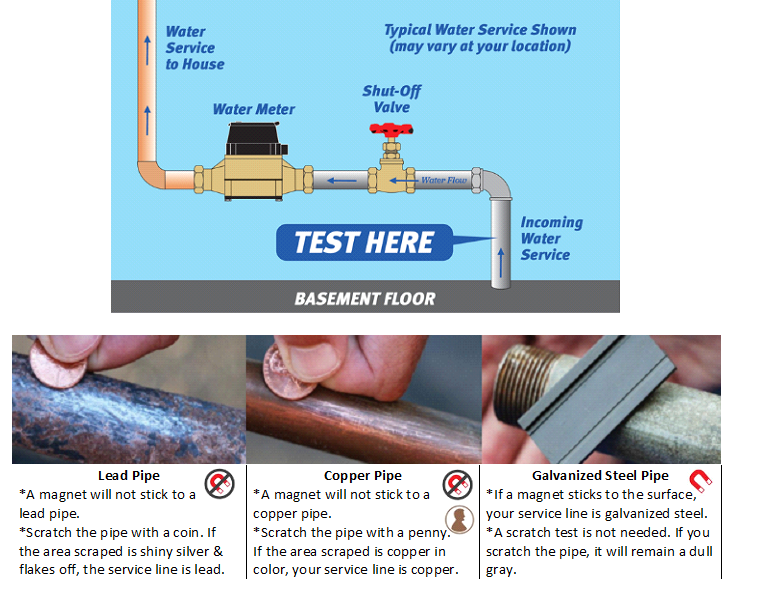 Water Service to House

Typical Water Service Shown (may vary at your location)

Water Meter

Shut-Off Valve

Water Flow

TEST HERE

Incoming Water Service

BASEMENT FLOOR

| Lead Pipe | Copper Pipe | Galvanized Steel Pipe |
|---|---|---|
| *A magnet will not stick to a lead pipe. *Scratch the pipe with a coin. If the area scraped is shiny silver & flakes off, the service line is lead. | *A magnet will not stick to a copper pipe. *Scratch the pipe with a penny. If the area scraped is copper in color, your service line is copper. | *If a magnet sticks to the surface, your service line is galvanized steel. *A scratch test is not needed. If you scratch the pipe, it will remain a dull gray. |